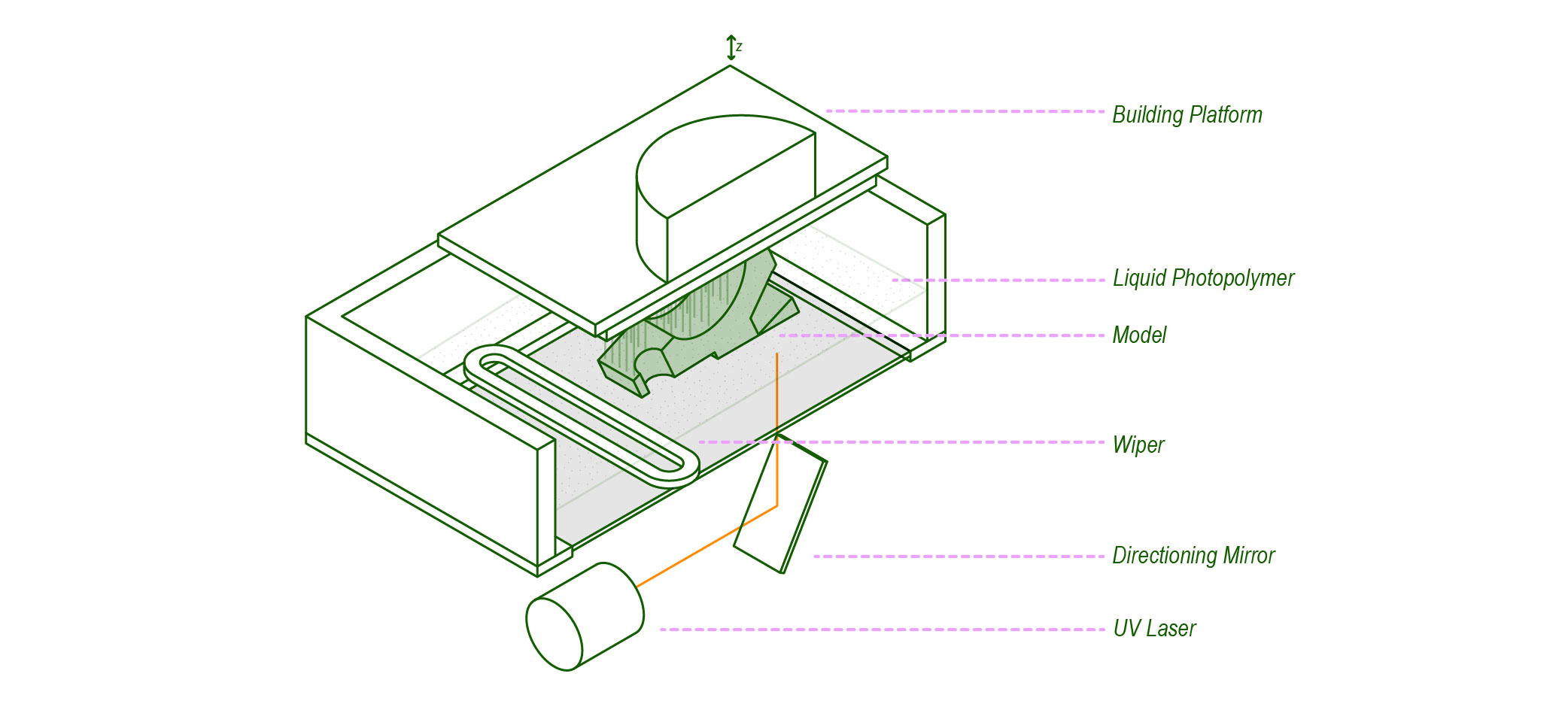 z

Building Platform

Liquid Photopolymer

Model

Wiper

Directioning Mirror

UV Laser