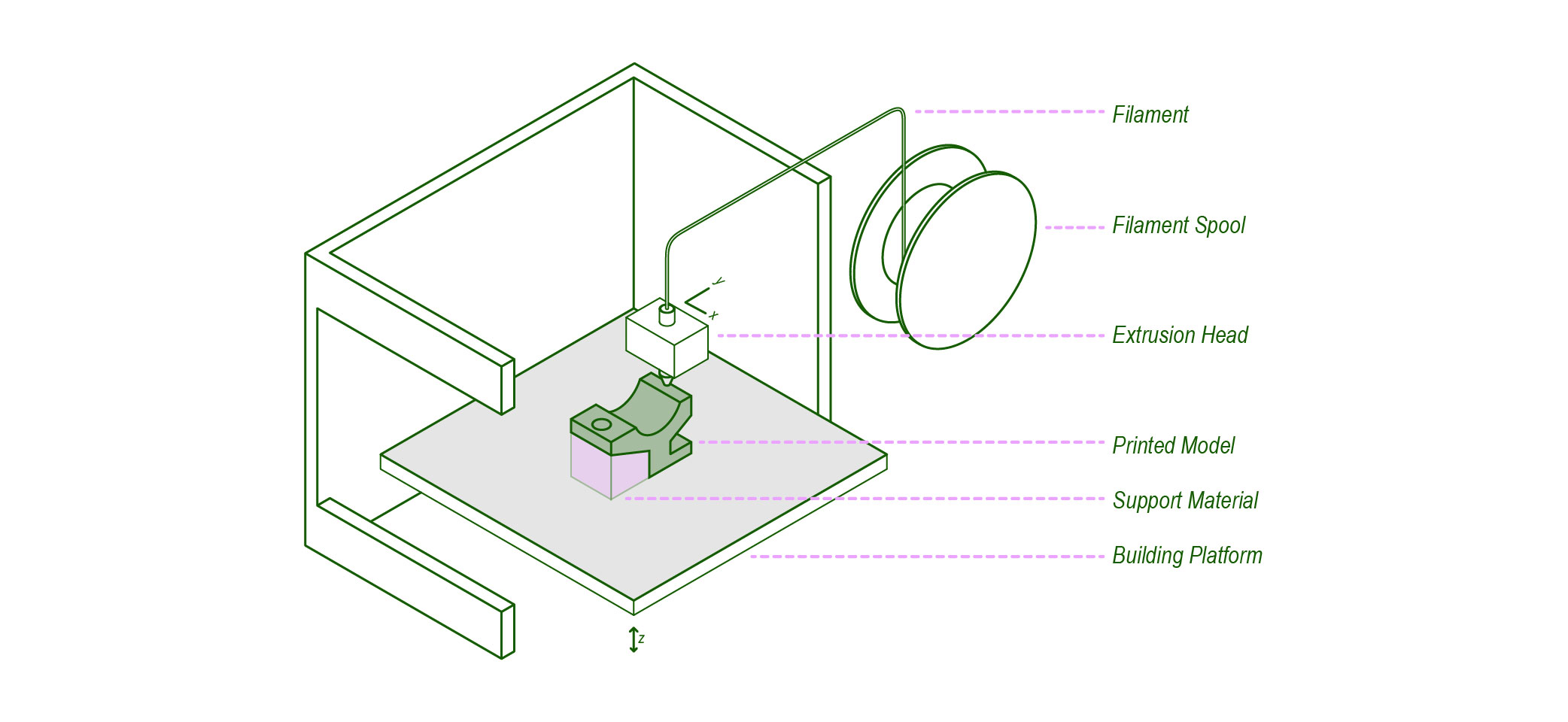 y
x
Filament
Filament Spool
Extrusion Head
Printed Model
Support Material
Building Platform
z