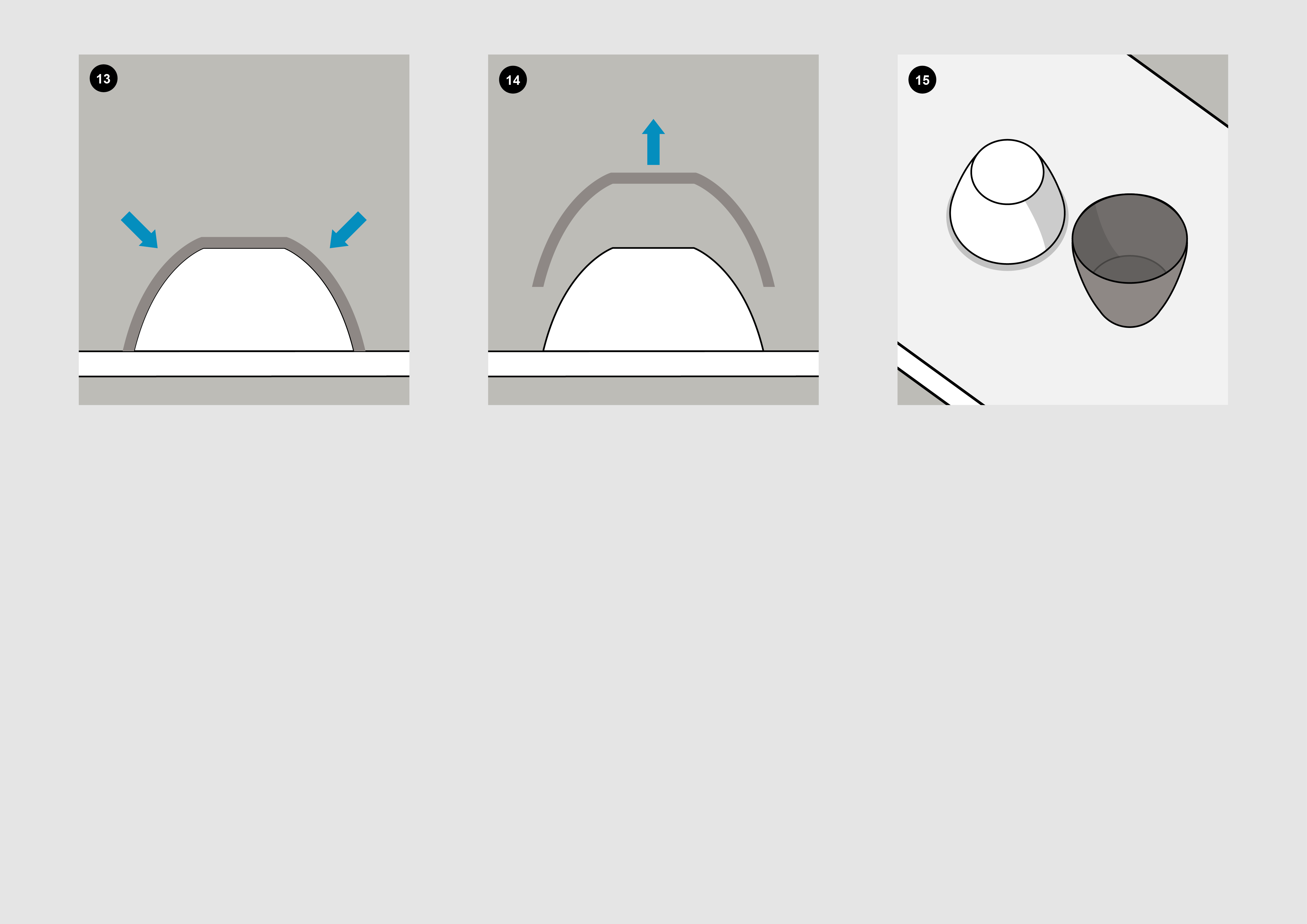 13

14

15