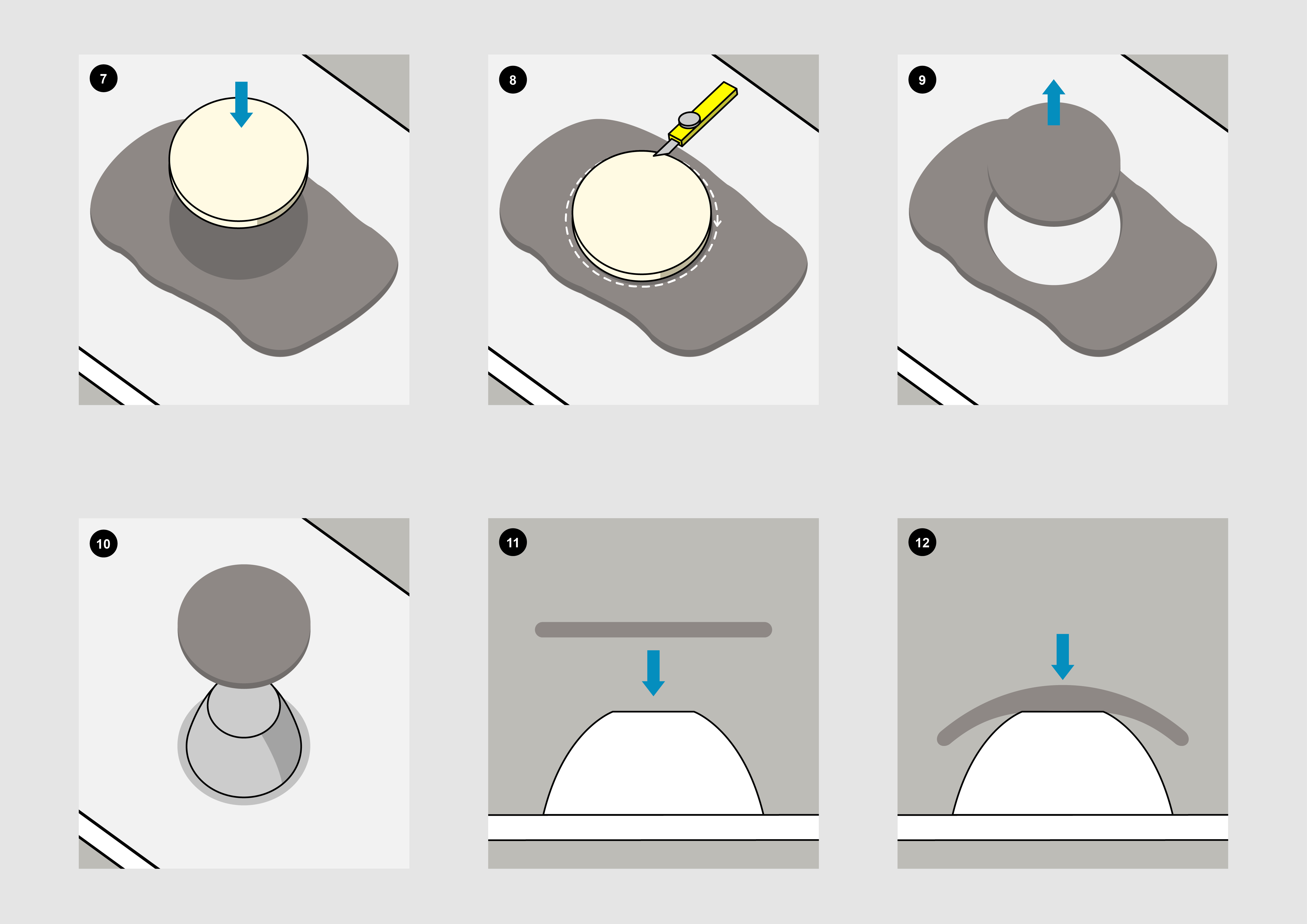 7

8

9

10

11

12