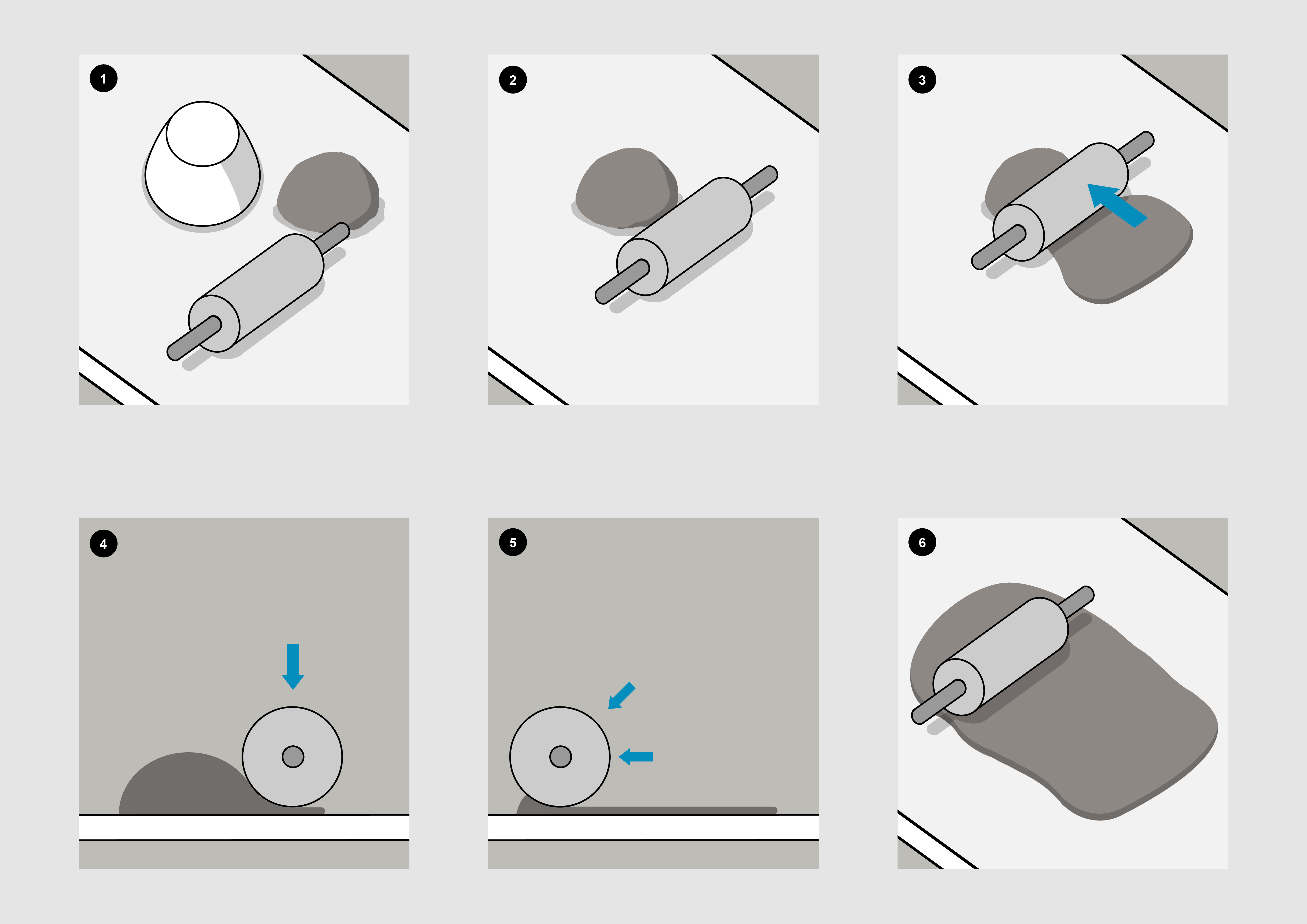 1

2

3

4

5

6