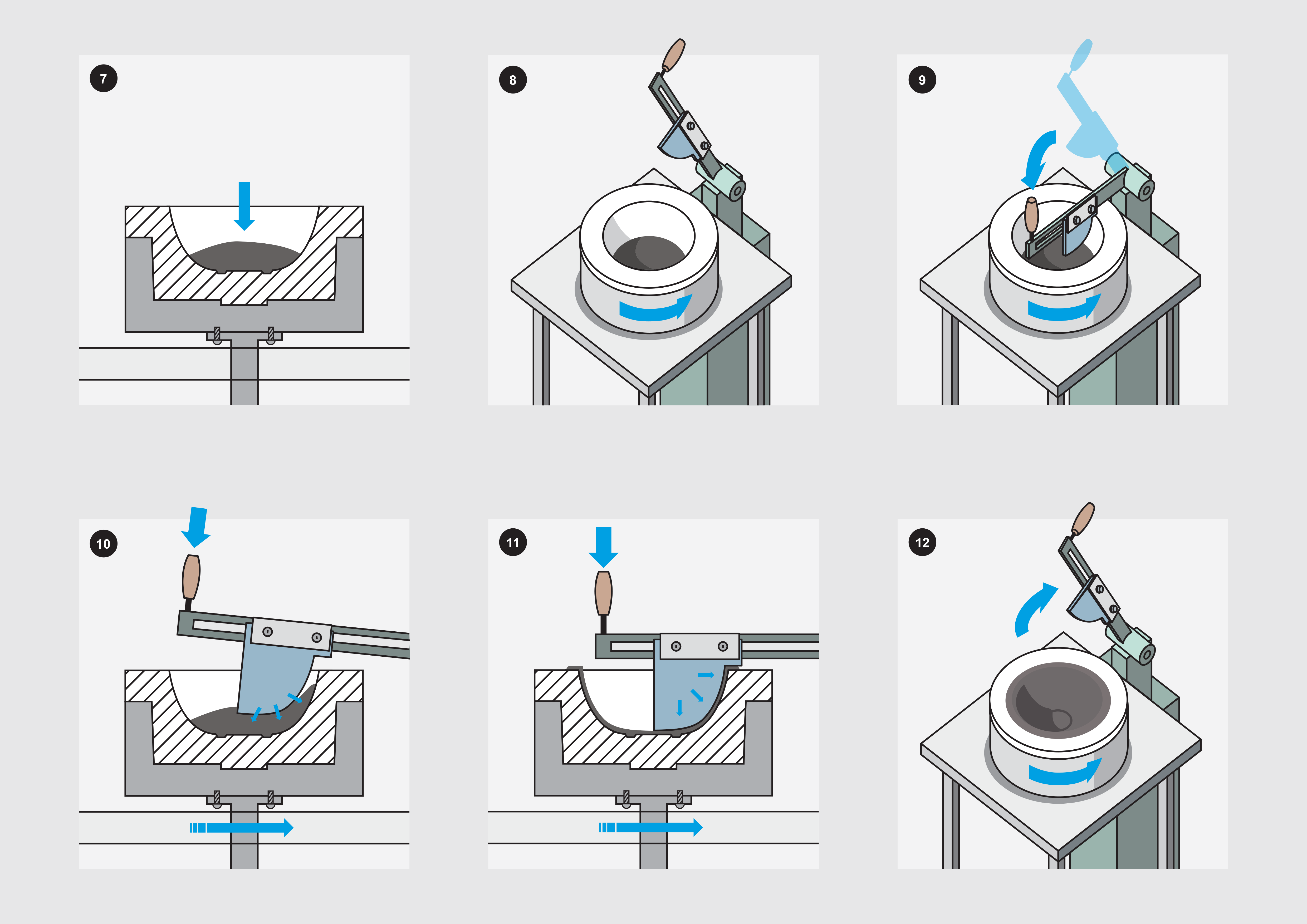 7

8

9

10

11

12