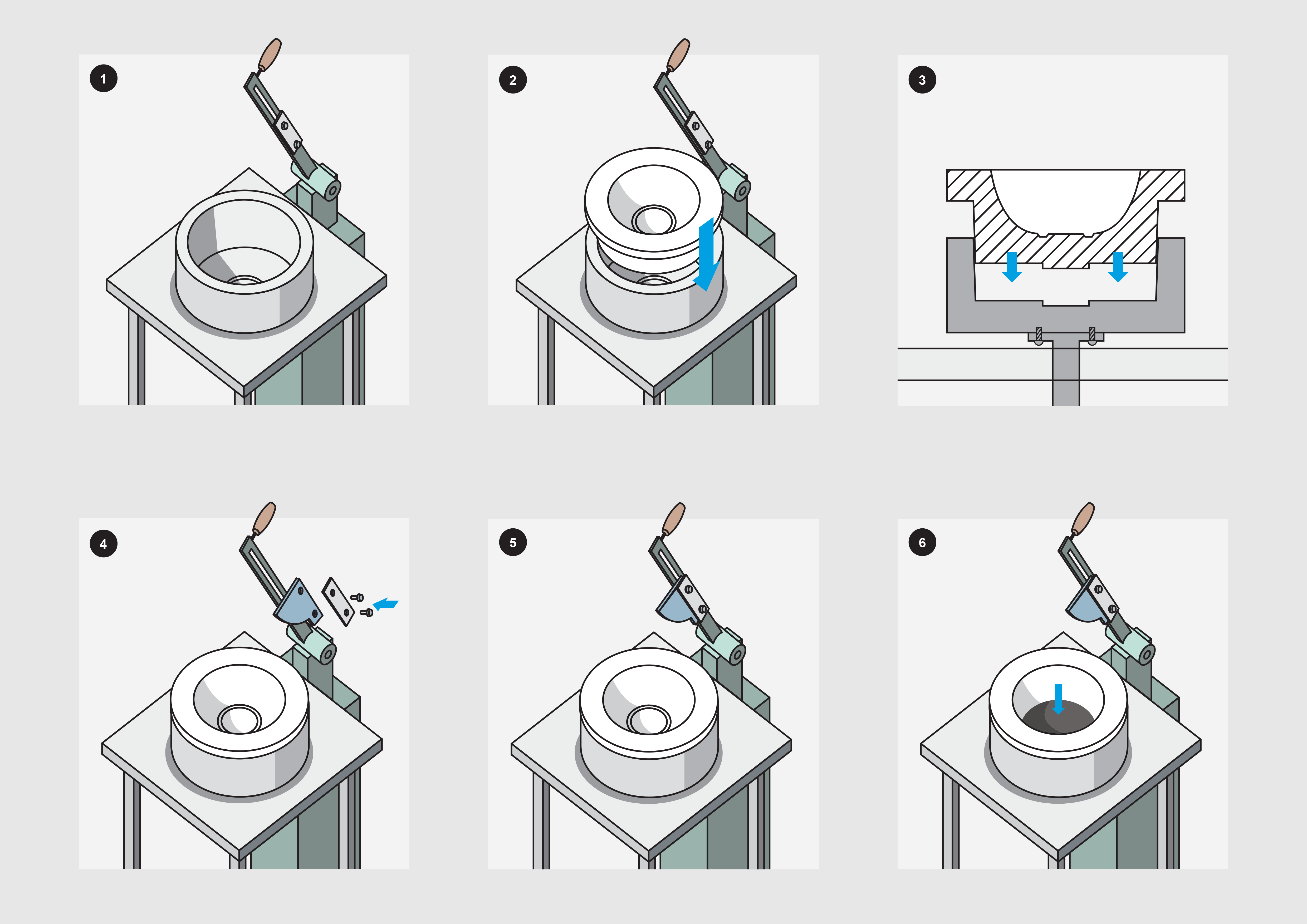 1

2

3

4

5

6