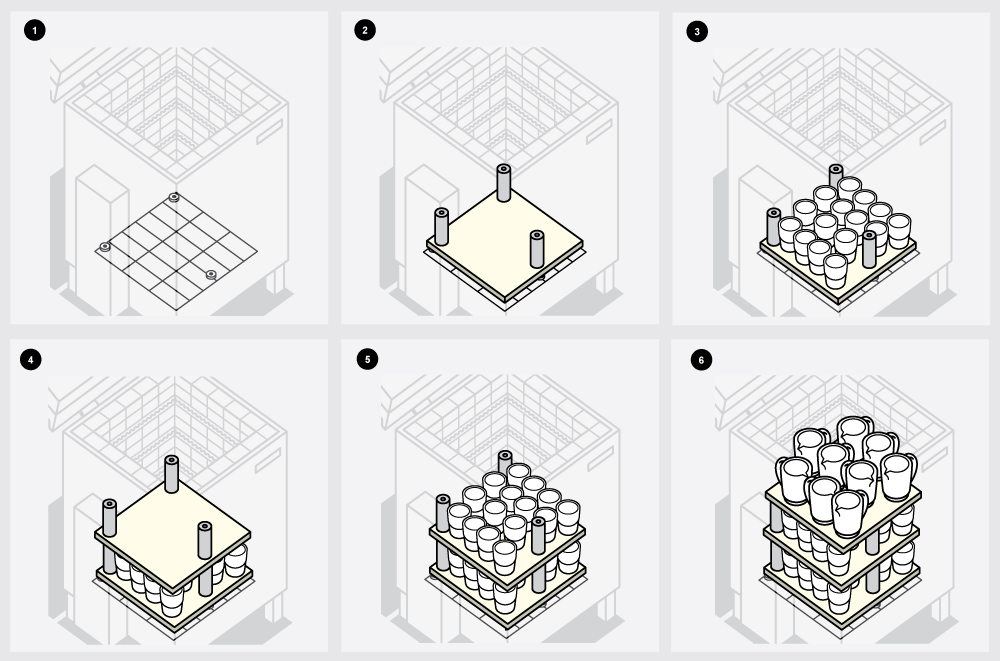 1

2

3

4

5

6