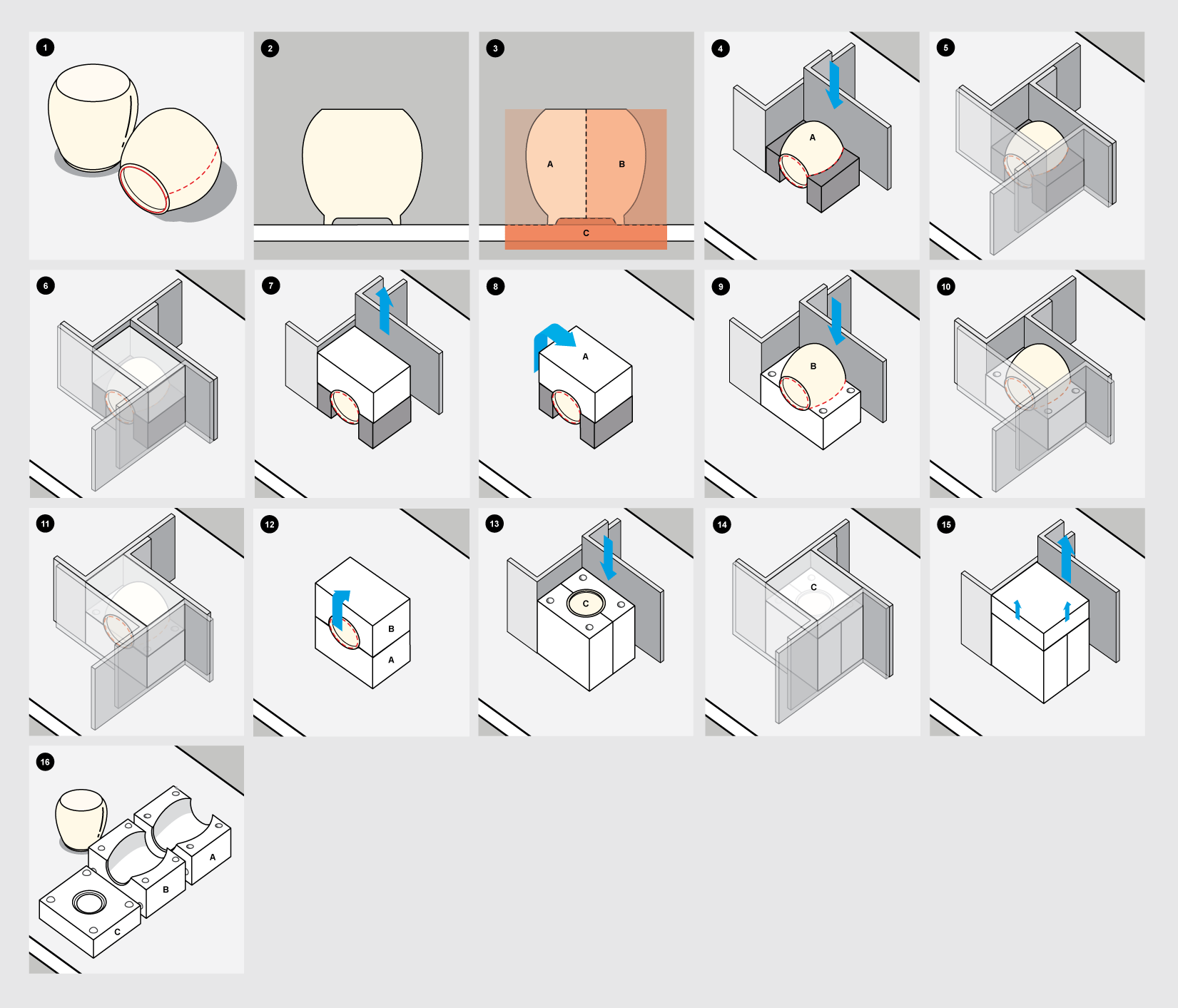 1

2

3
A
B
C

4
A

5

6

7

8
A

9
B

10

11

12
B
A

13
C

14
C

15

16
A
B
C