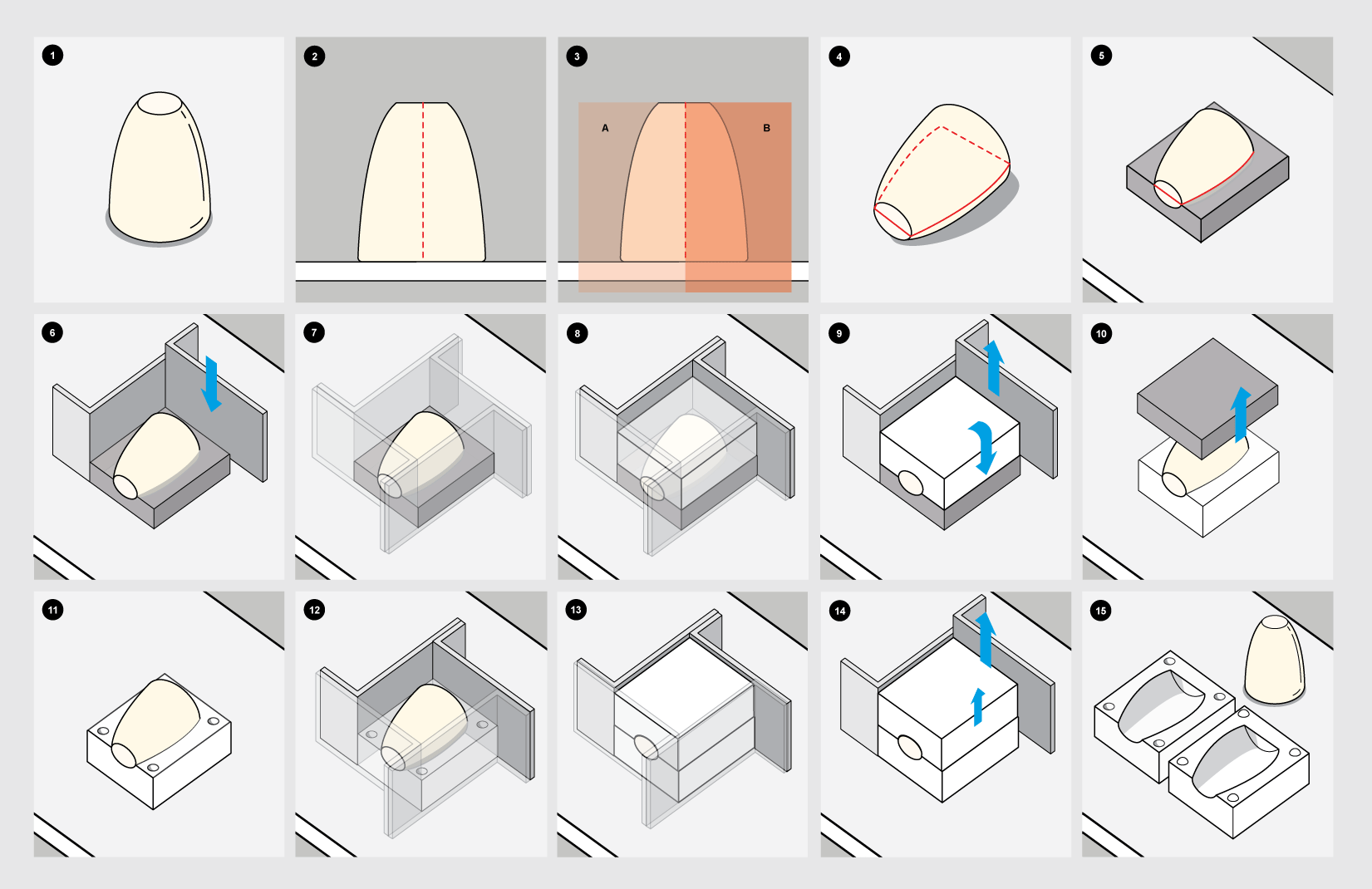 1

2

3

A

B

4

5

6

7

8

9

10

11

12

13

14

15