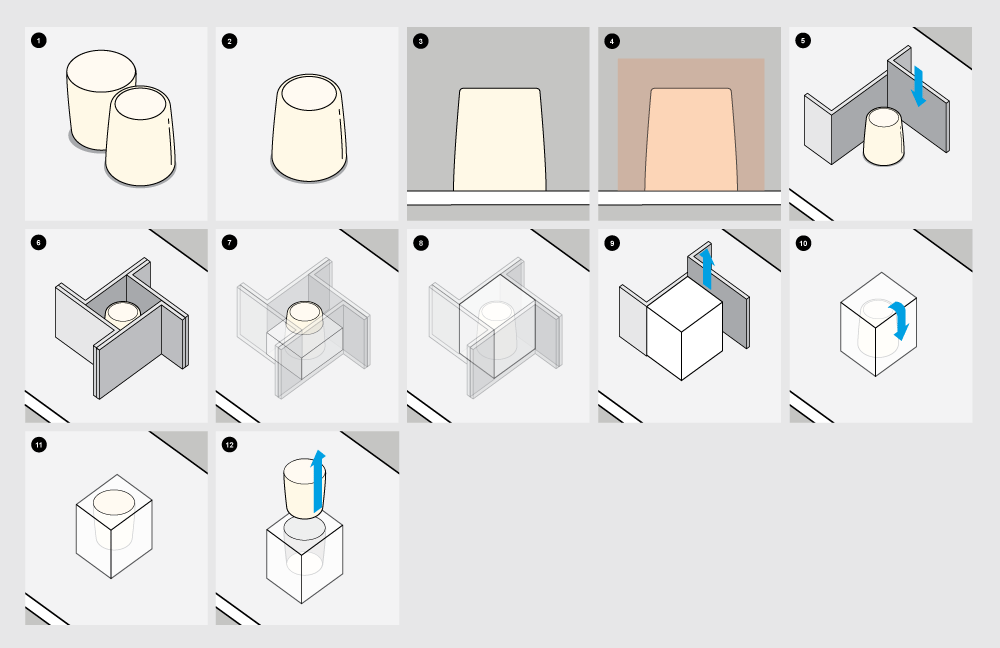 1

2

3

4

5

6

7

8

9

10

11

12