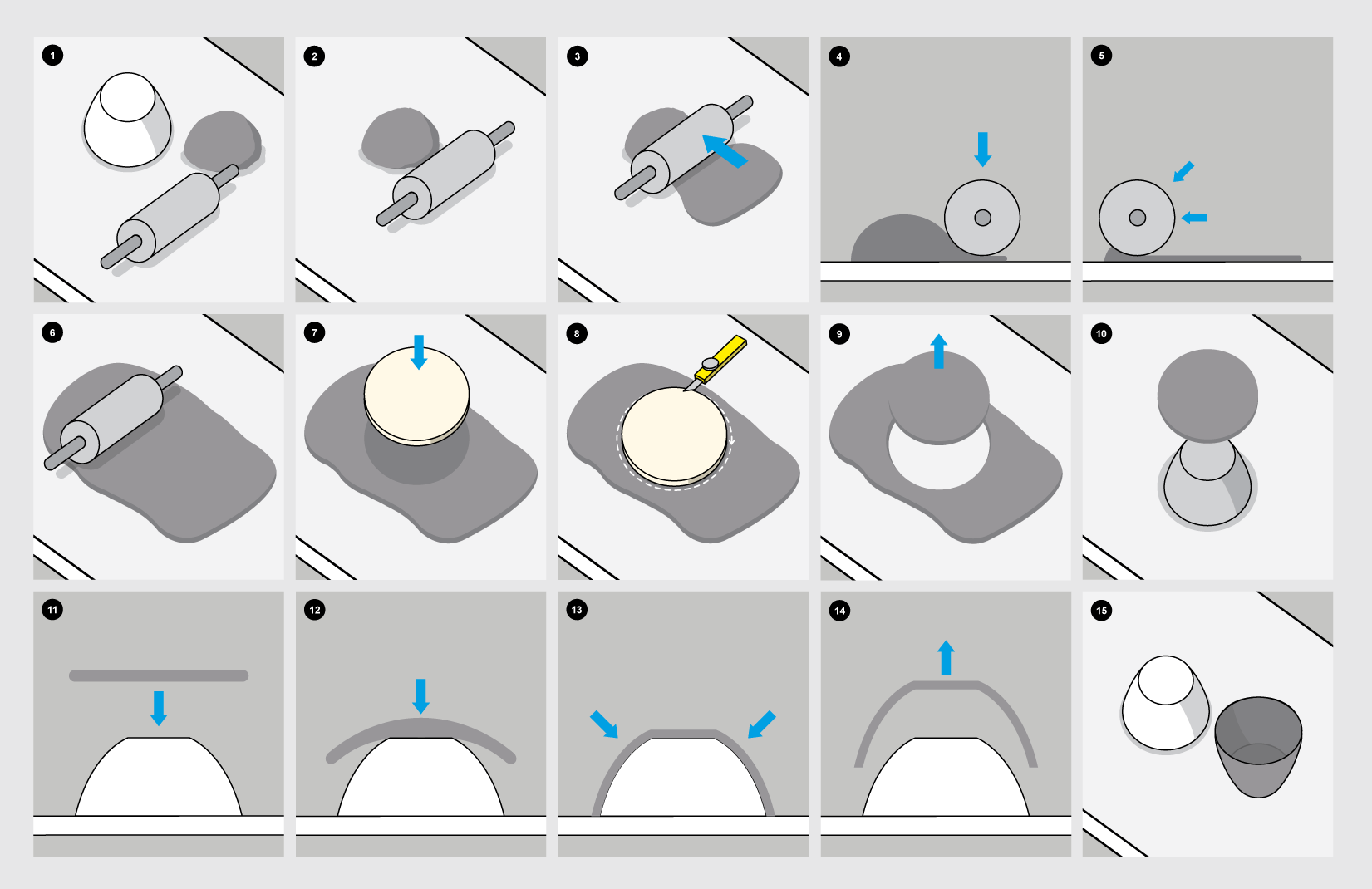 1

2

3

4

5

6

7

8

9

10

11

12

13

14

15