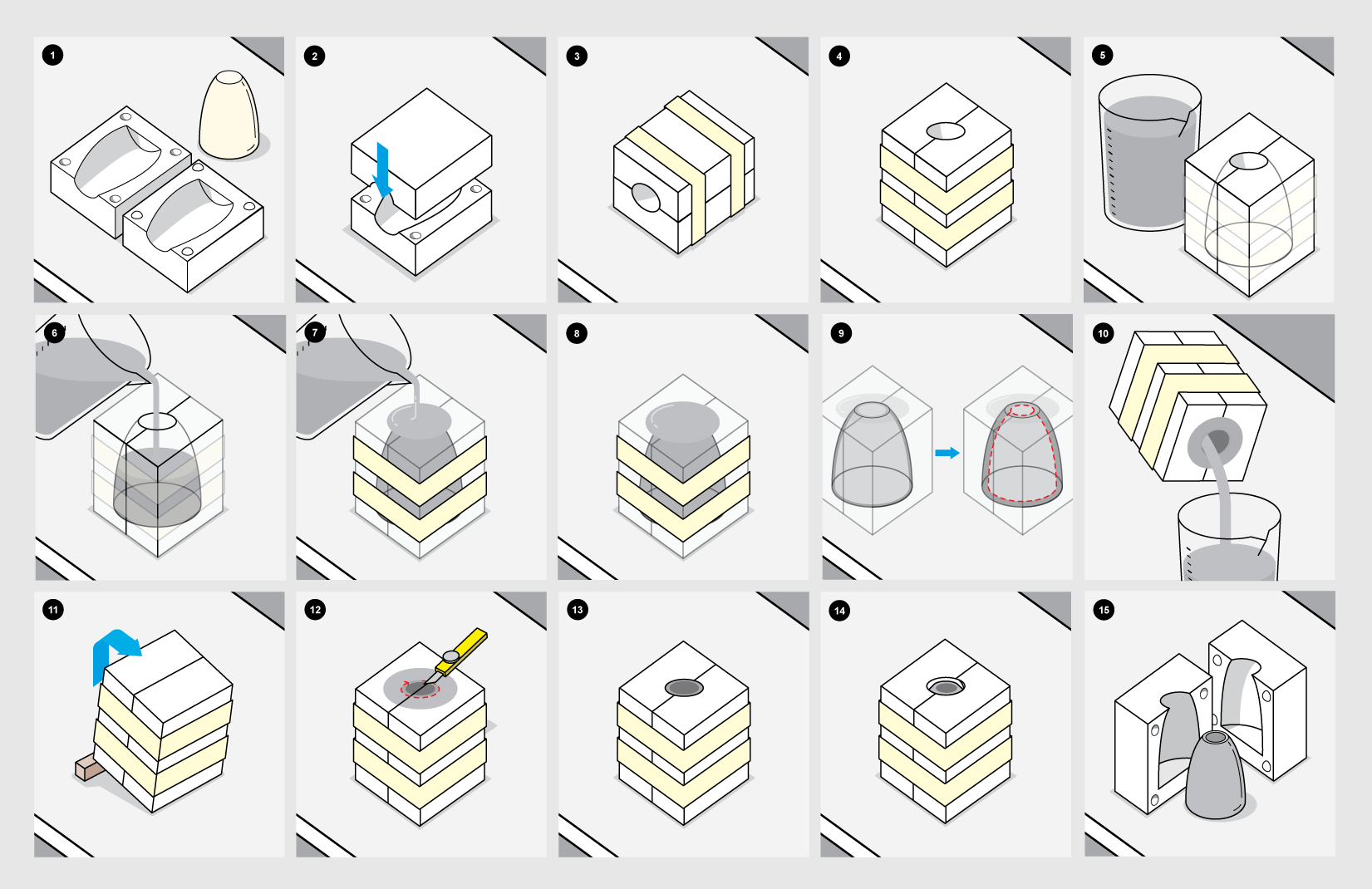 1
2
3
4
5
6
7
8
9
10
11
12
13
14
15